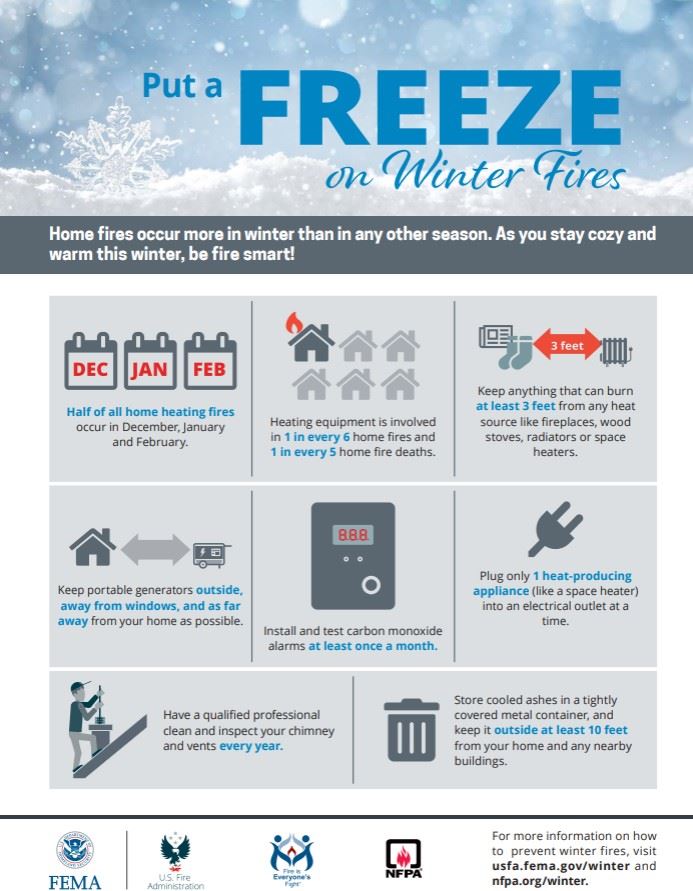 Put a FREEZE on Winter Fires

Home fires occur more in winter than in any other season. As you stay cozy and warm this winter, be fire smart!

DEC JAN FEB

Half of all home heating fires occur in December, January and February.

Heating equipment is involved in 1 in every 6 home fires and 1 in every 5 home fire deaths.

3 feet

Keep anything that can burn at least 3 feet from any heat source like fireplaces, wood stoves, radiators or space heaters.

Keep portable generators outside, away from windows, and as far away from your home as possible.

888

Install and test carbon monoxide alarms at least once a month.

Plug only 1 heat-producing appliance (like a space heater) into an electrical outlet at a time.

Have a qualified professional clean and inspect your chimney and vents every year.

Store cooled ashes in a tightly covered metal container, and keep it outside at least 10 feet from your home and any nearby buildings.

FEMA

U.S. Fire Administration

Fire is Everyone's Fight

NFPA

For more information on how to prevent winter fires, visit usfa.fema.gov/winter and nfpa.org/winter.